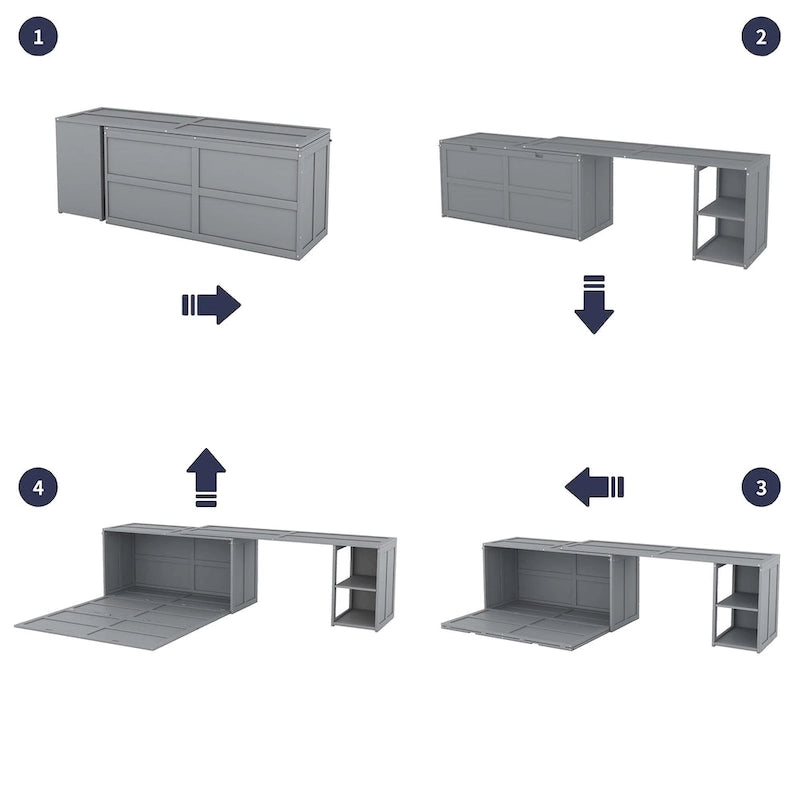 1

2

4

3