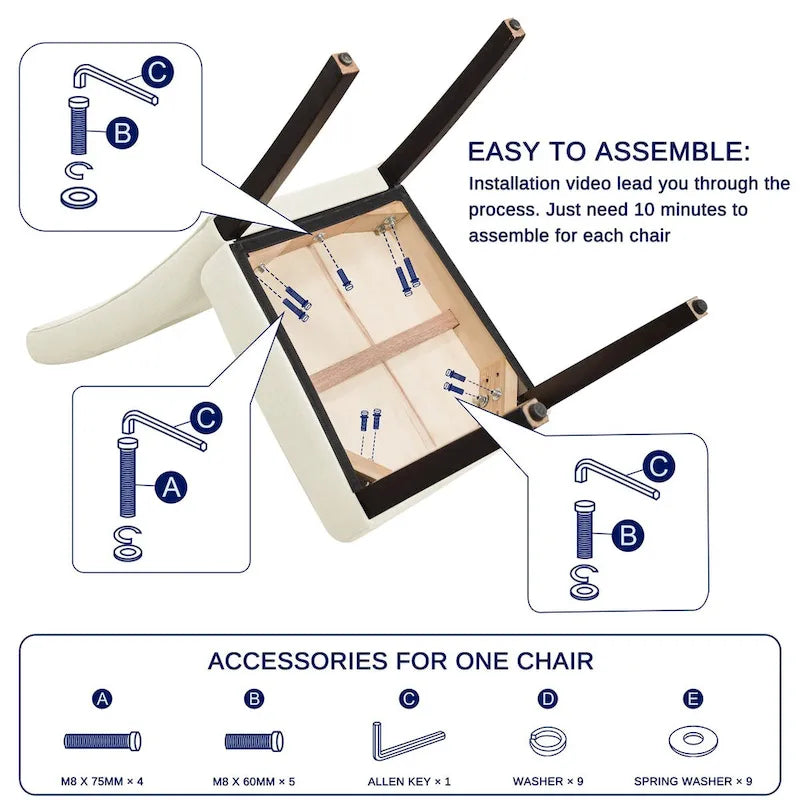 C
B

EASY TO ASSEMBLE:
Installation video lead you through the process. Just need 10 minutes to assemble for each chair

C
A

C
B

ACCESSORIES FOR ONE CHAIR

A
M8 X 75MM × 4

B
M8 X 60MM × 5

C
ALLEN KEY × 1

D
WASHER × 9

E
SPRING WASHER × 9